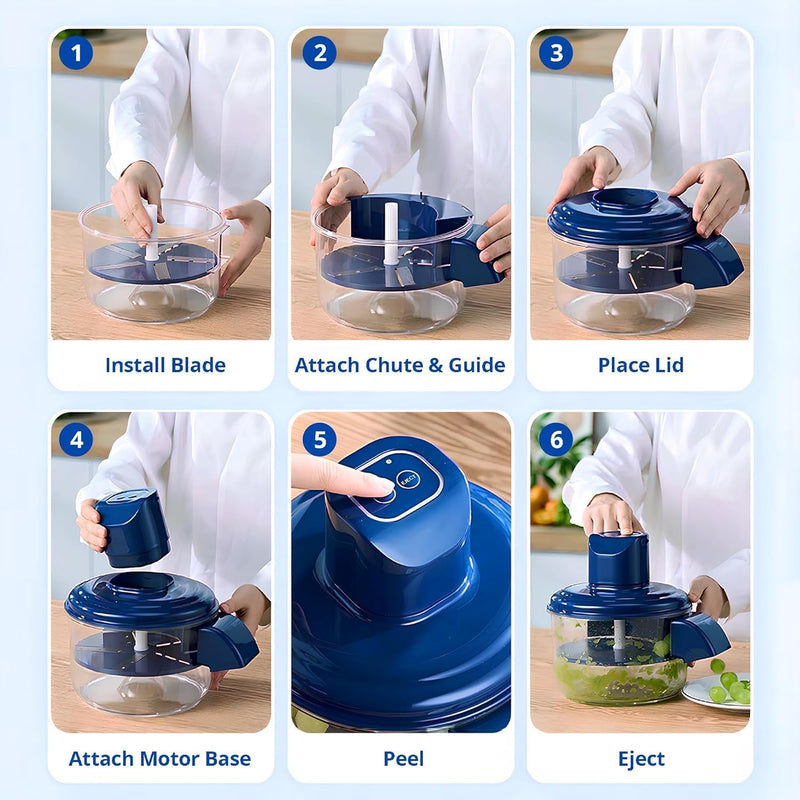 1
Install Blade

2
Attach Chute & Guide

3
Place Lid

4
Attach Motor Base

5
EJECT
Peel

6
Eject